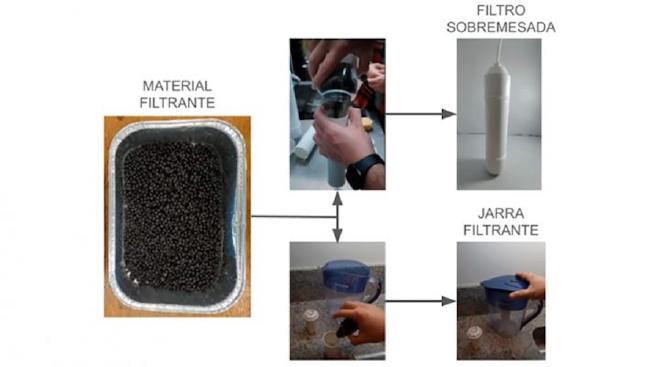 MATERIAL
FILTRANTE

FILTRO
SOBREMESADA

JARRA
FILTRANTE